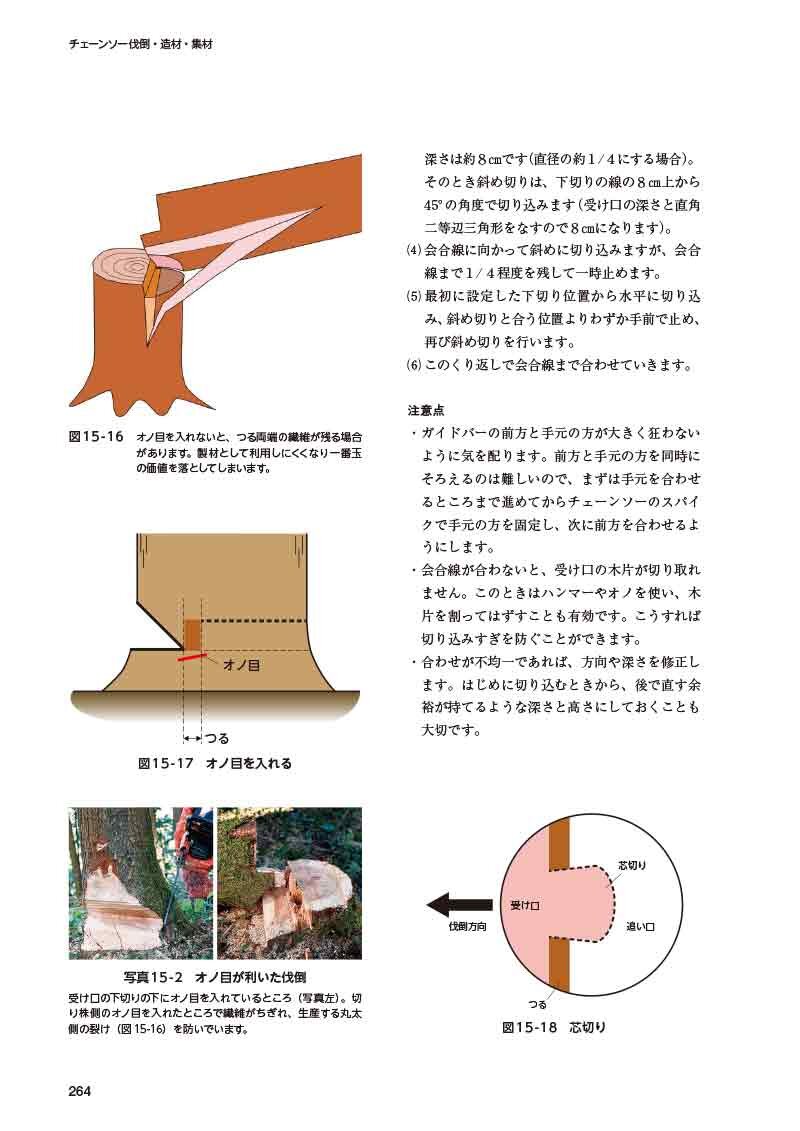 チェーンソー伐倒・造材・集材

図15-16　オノ目を入れないと、つる両端の繊維が残る場合があります。製材として利用しにくくなり一番玉の価値を落としてしまいます。

オノ目

つる

図15-17　オノ目を入れる

写真15-2　オノ目が利いた伐倒

受け口の下切りの下にオノ目を入れているところ（写真左）。切り株側のオノ目を入れたところで繊維がちぎれ、生産する丸太側の裂け（図15-16）を防いでいます。

深さは約8㎝です（直径の約1/4にする場合）。そのとき斜め切りは、下切りの線の8㎝上から45°の角度で切り込みます（受け口の深さと直角二等辺三角形をなすので8㎝になります）。

(4) 会合線に向かって斜めに切り込みますが、会合線まで1/4程度を残して一時止めます。

(5) 最初に設定した下切り位置から水平に切り込み、斜め切りと合う位置よりわずか手前で止め、再び斜め切りを行います。

(6) このくり返しで会合線まで合わせていきます。

注意点

・ガイドバーの前方と手元の方が大きく狂わないように気を配ります。前方と手元の方を同時にそろえるのは難しいので、まずは手元を合わせるところまで進めてからチェーンソーのスパイクで手元の方を固定し、次に前方を合わせるようにします。

・会合線が合わないと、受け口の木片が切り取れません。このときはハンマーやオノを使い、木片を割ってはずすことも有効です。こうすれば切り込みすぎを防ぐことができます。

・合わせが不均一であれば、方向や深さを修正します。はじめに切り込むときから、後で直す余裕が持てるような深さと高さにしておくことも大切です。

芯切り

受け口

伐倒方向

追い口

つる

図15-18　芯切り

264