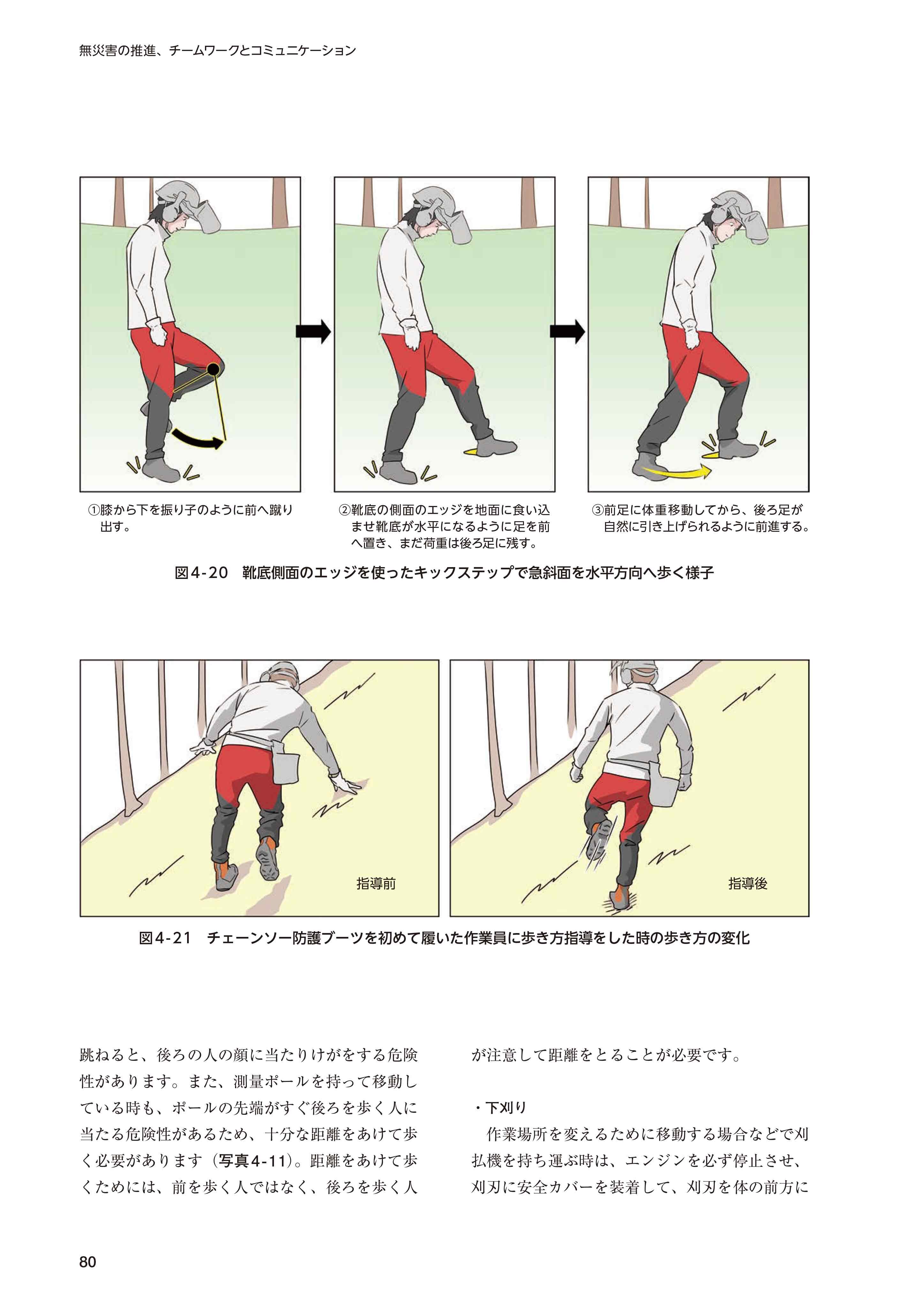 無災害の推進、チームワークとコミュニケーション

①膝から下を振り子のように前へ蹴り出す。

②靴底の側面のエッジを地面に食い込ませ靴底が水平になるように足を前へ置き、まだ荷重は後ろ足に残す。

③前足に体重移動してから、後ろ足が自然に引き上げられるように前進する。

図4-20　靴底側面のエッジを使ったキックステップで急斜面を水平方向へ歩く様子

指導前

指導後

図4-21　チェーンソー防護ブーツを初めて履いた作業員に歩き方指導をした時の歩き方の変化

跳ねると、後ろの人の顔に当たりけがをする危険性があります。また、測量ポールを持って移動している時も、ポールの先端がすぐ後ろを歩く人に当たる危険性があるため、十分な距離をあけて歩く必要があります（写真4-11）。距離をあけて歩くためには、前を歩く人ではなく、後ろを歩く人が注意して距離をとることが必要です。

・下刈り
作業場所を変えるために移動する場合などで刈払機を持ち運ぶ時は、エンジンを必ず停止させ、刈刃に安全カバーを装着して、刈刃を体の前方に

80